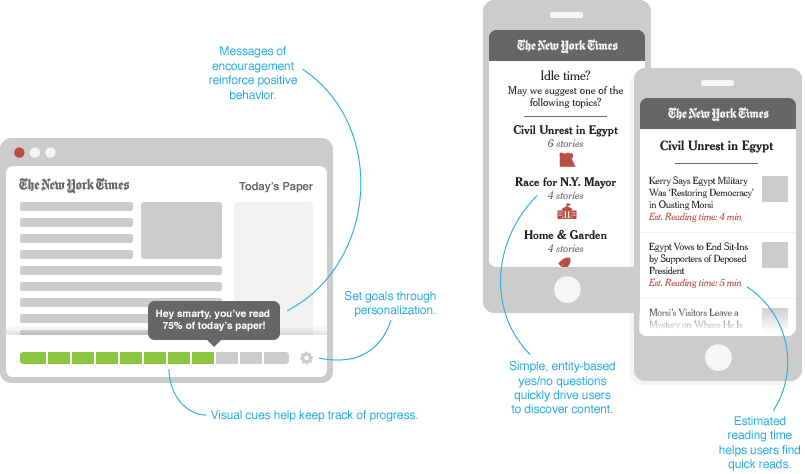 Messages of encouragement reinforce positive behavior.

The New York Times

Today's Paper

Hey smarty, you've read 75% of today's paper!

Set goals through personalization.

Visual cues help keep track of progress.

The New York Times

Idle time?
May we suggest one of the following topics?

Civil Unrest in Egypt
6 stories

Race for N.Y. Mayor
4 stories

Home & Garden
4 stories

The New York Times

Civil Unrest in Egypt

Kerry Says Egypt Military Was 'Restoring Democracy' in Ousting Morsi
Est. Reading time: 4 min

Egypt Vows to End Sit-Ins by Supporters of Deposed President
Est. Reading time: 5 min

Morsi's Visitors Leave a Mystery on Where He Is

Simple, entity-based yes/no questions quickly drive users to discover content.

Estimated reading time helps users find quick reads.